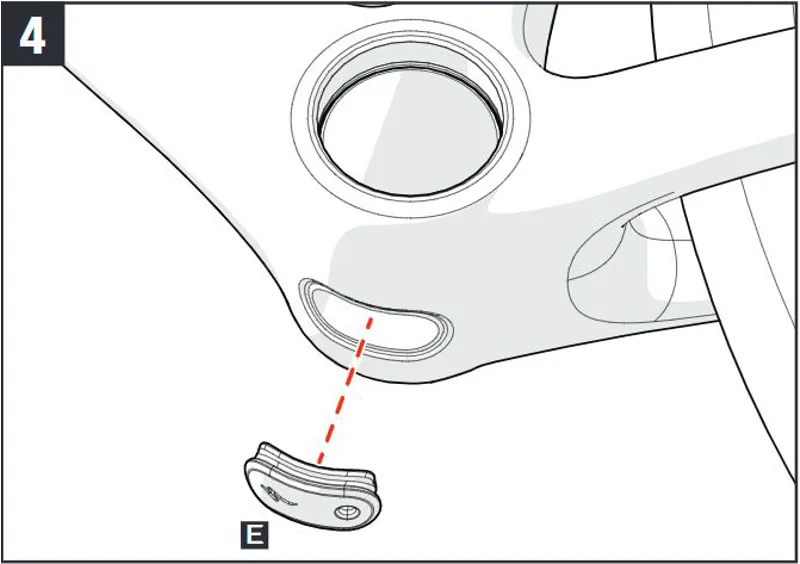 4

E